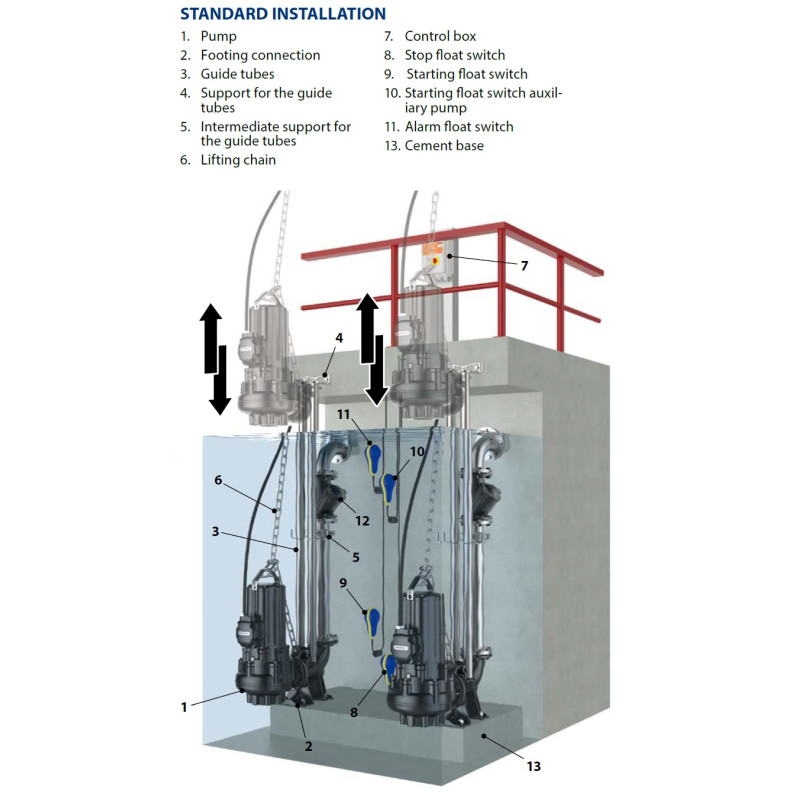 STANDARD INSTALLATION

1. Pump
2. Footing connection
3. Guide tubes
4. Support for the guide tubes
5. Intermediate support for the guide tubes
6. Lifting chain

7. Control box
8. Stop float switch
9. Starting float switch
10. Starting float switch auxiliary pump
11. Alarm float switch
13. Cement base

7
4
11
10
6
12
3
5
9
1
8
2
13