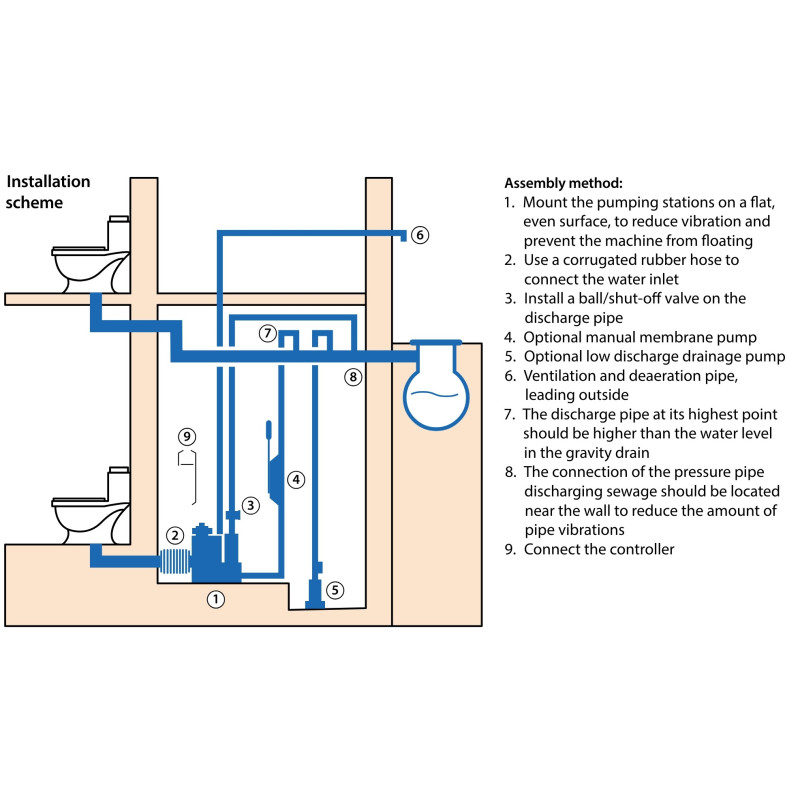 Installation scheme

6
7
8
9
4
3
2
1
5

Assembly method:
1. Mount the pumping stations on a flat, even surface, to reduce vibration and prevent the machine from floating
2. Use a corrugated rubber hose to connect the water inlet
3. Install a ball/shut-off valve on the discharge pipe
4. Optional manual membrane pump
5. Optional low discharge drainage pump
6. Ventilation and deaeration pipe, leading outside
7. The discharge pipe at its highest point should be higher than the water level in the gravity drain
8. The connection of the pressure pipe discharging sewage should be located near the wall to reduce the amount of pipe vibrations
9. Connect the controller